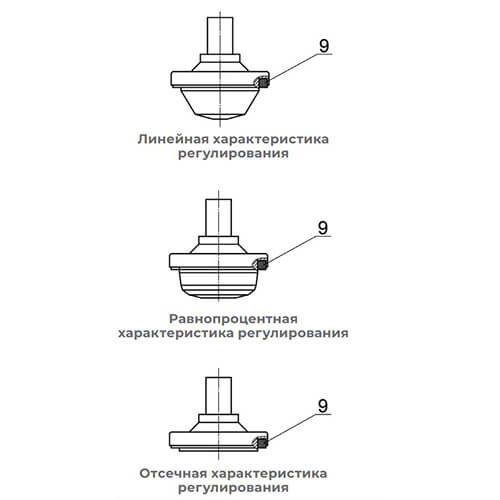 9

Линейная характеристика регулирования

9

Равнопроцентная характеристика регулирования

9

Отсечная характеристика регулирования