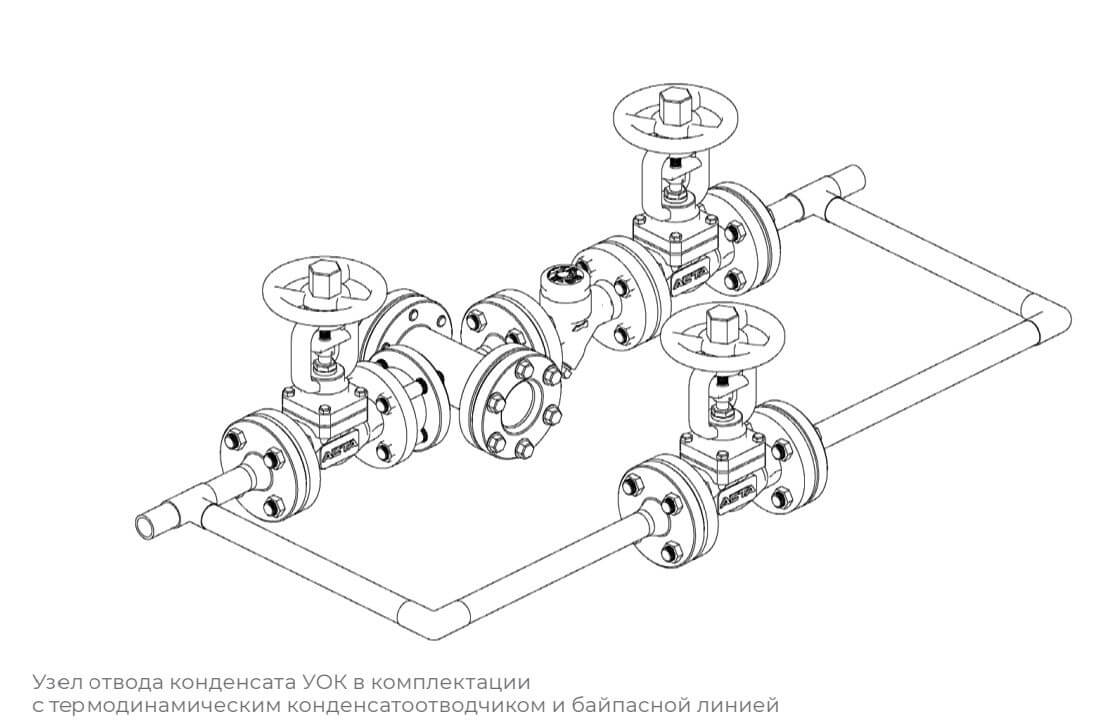 ASTA

ASTA

ASTA

Узел отвода конденсата УОК в комплектации с термодинамическим конденсатоотводчиком и байпасной линией